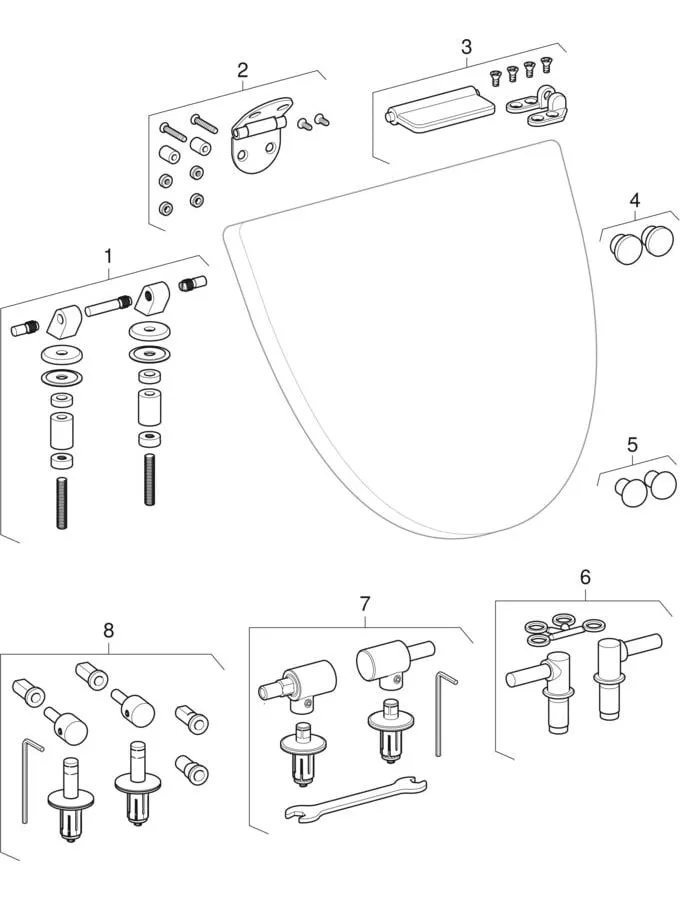 2
3
4
1
5
6
7
8